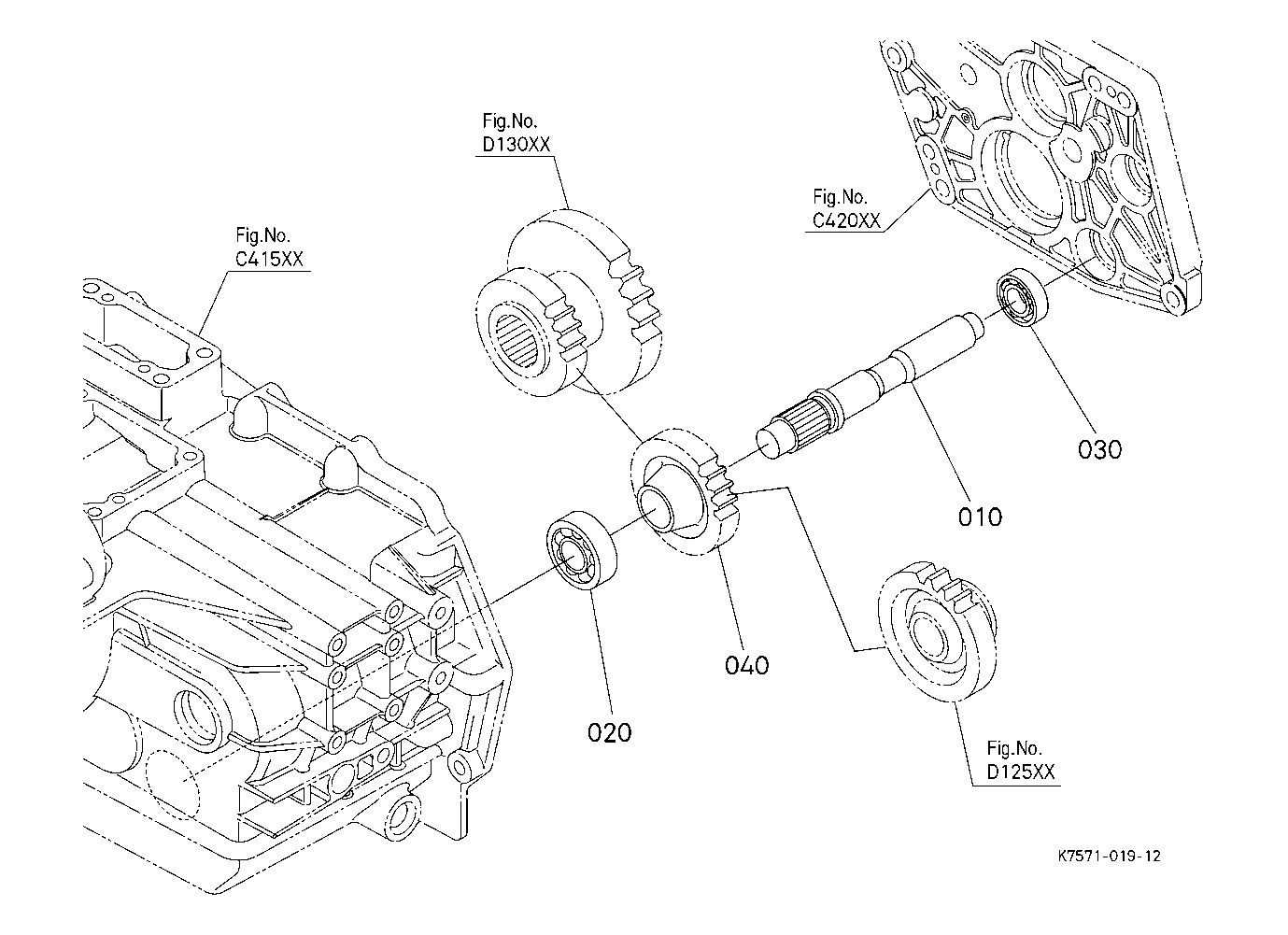 Fig.No.
D130XX

Fig.No.
C420XX

Fig.No.
C415XX

030

010

040

020

Fig.No.
D125XX

K7571-019-12